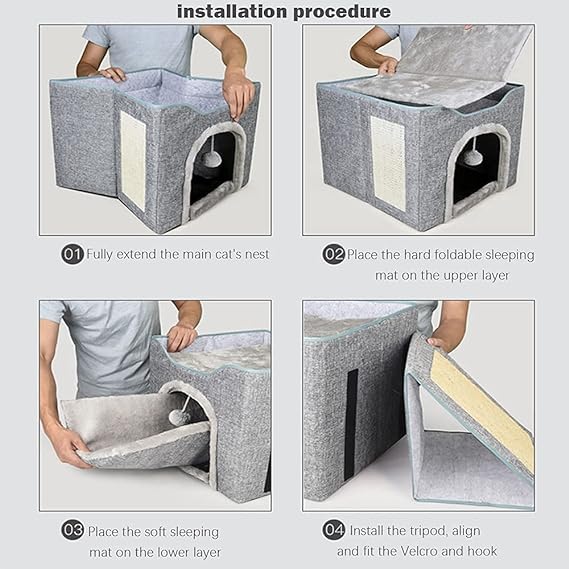 installation procedure

01 Fully extend the main cat's nest

02 Place the hard foldable sleeping mat on the upper layer

03 Place the soft sleeping mat on the lower layer

04 Install the tripod, align and fit the Velcro and hook