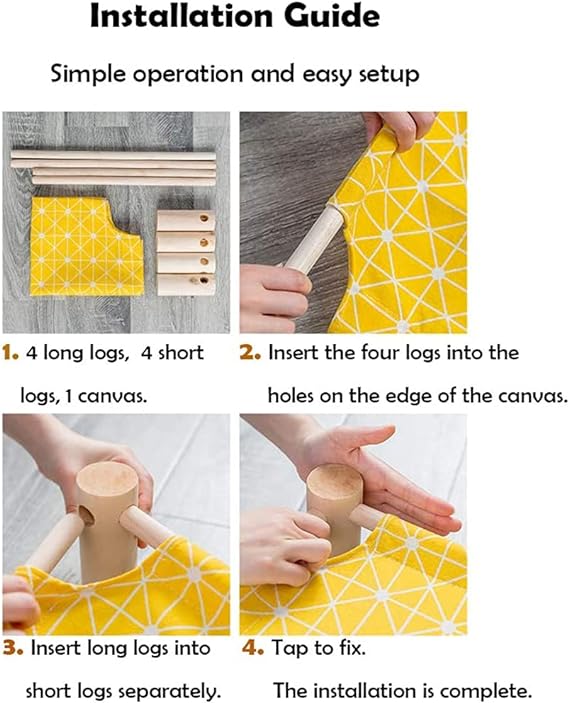 Installation Guide

Simple operation and easy setup

1. 4 long logs, 4 short logs, 1 canvas.

2. Insert the four logs into the holes on the edge of the canvas.

3. Insert long logs into short logs separately.

4. Tap to fix. The installation is complete.