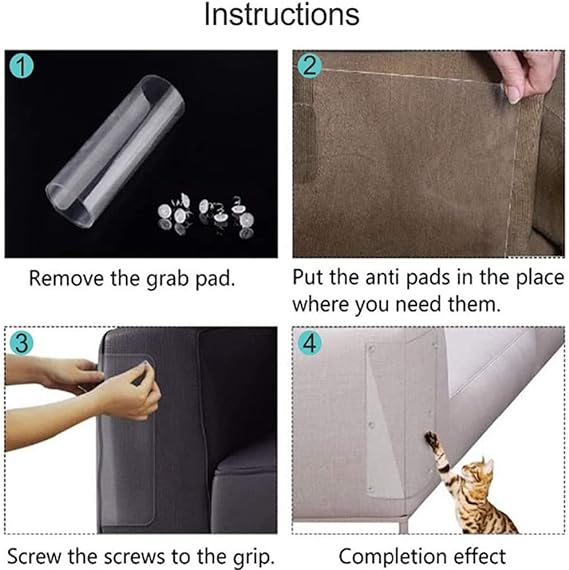 Instructions

1

Remove the grab pad.

2

Put the anti pads in the place where you need them.

3

Screw the screws to the grip.

4

Completion effect